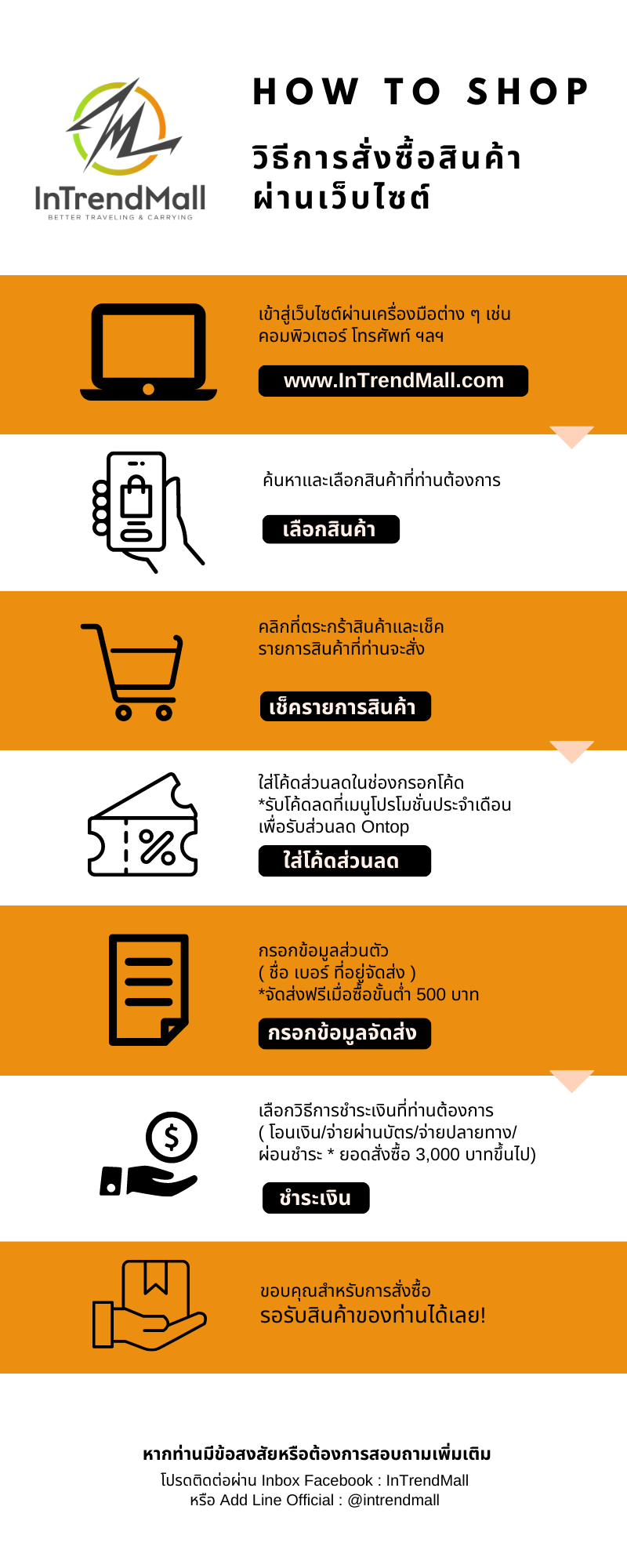 InTrendMall
BETTER TRAVELING & CARRYING

HOW TO SHOP

วิธีการสั่งซื้อสินค้า ผ่านเว็บไซต์

เข้าสู่เว็บไซต์ผ่านเครื่องมือต่าง ๆ เช่น คอมพิวเตอร์ โทรศัพท์ ฯลฯ

www.InTrendMall.com

ค้นหาและเลือกสินค้าที่ท่านต้องการ

เลือกสินค้า

คลิกที่ตระกร้าสินค้าและเช็ค รายการสินค้าที่ท่านจะสั่ง

เช็ครายการสินค้า

ใส่โค้ดส่วนลดในช่องกรอกโค้ด
*รับโค้ดลดที่เมนูโปรโมชั่นประจำเดือน เพื่อรับส่วนลด Ontop

ใส่โค้ดส่วนลด

กรอกข้อมูลส่วนตัว
( ชื่อ เบอร์ ที่อยู่จัดส่ง )
*จัดส่งฟรีเมื่อซื้อขั้นต่ำ 500 บาท

กรอกข้อมูลจัดส่ง

เลือกวิธีการชำระเงินที่ท่านต้องการ
( โอนเงิน/จ่ายผ่านบัตร/จ่ายปลายทาง/ ผ่อนชำระ * ยอดสั่งซื้อ 3,000 บาทขึ้นไป)

ชำระเงิน

ขอบคุณสำหรับการสั่งซื้อ
รอรับสินค้าของท่านได้เลย!

หากท่านมีข้อสงสัยหรือต้องการสอบถามเพิ่มเติม
โปรดติดต่อผ่าน Inbox Facebook : InTrendMall
หรือ Add Line Official : @intrendmall